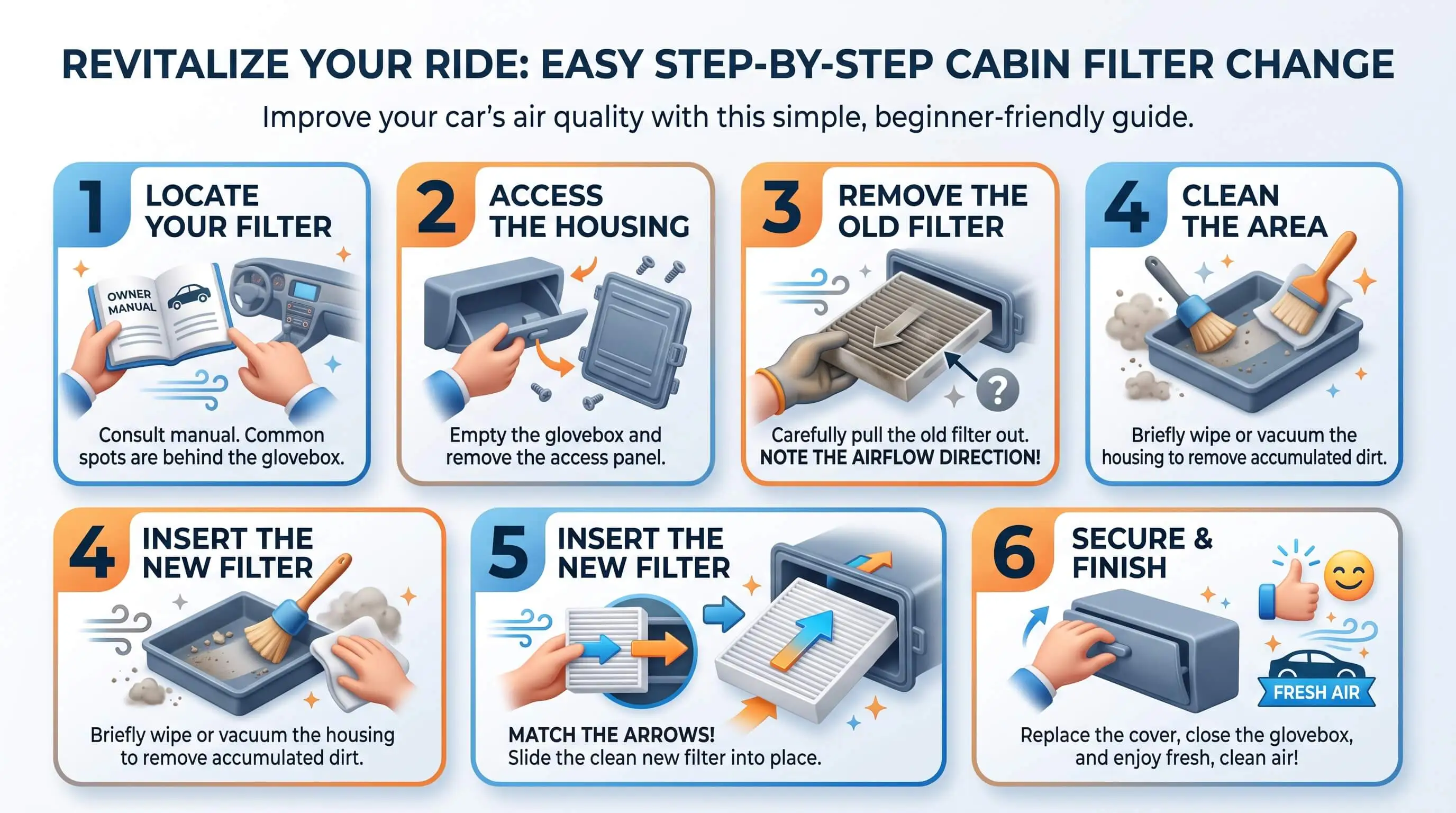 REVITALIZE YOUR RIDE: EASY STEP-BY-STEP CABIN FILTER CHANGE

Improve your car's air quality with this simple, beginner-friendly guide.

1 LOCATE YOUR FILTER

OWNER MANUAL

Consult manual. Common spots are behind the glovebox.

2 ACCESS THE HOUSING

Empty the glovebox and remove the access panel.

3 REMOVE THE OLD FILTER

?

Carefully pull the old filter out. NOTE THE AIRFLOW DIRECTION!

4 CLEAN THE AREA

Briefly wipe or vacuum the housing to remove accumulated dirt.

4 INSERT THE NEW FILTER

Briefly wipe or vacuum the housing to remove accumulated dirt.

5 INSERT THE NEW FILTER

MATCH THE ARROWS! Slide the clean new filter into place.

6 SECURE & FINISH

FRESH AIR

Replace the cover, close the glovebox, and enjoy fresh, clean air!